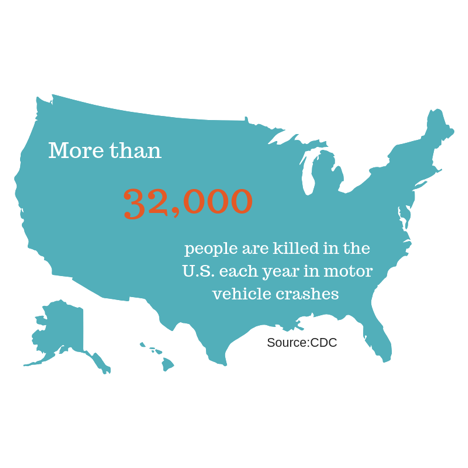 More than

32,000

people are killed in the U.S. each year in motor vehicle crashes

Source:CDC